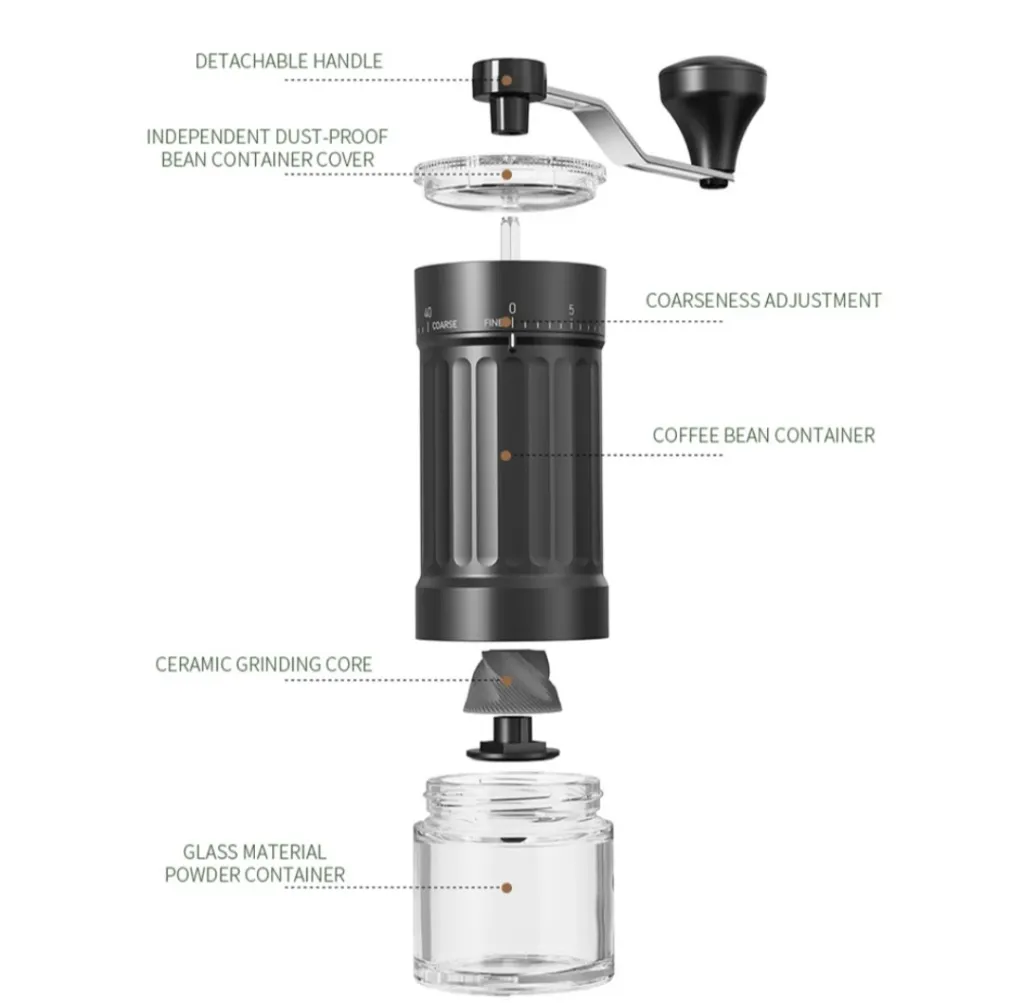 DETACHABLE HANDLE

INDEPENDENT DUST-PROOF BEAN CONTAINER COVER

40 COARSE FINE 0 5

COARSENESS ADJUSTMENT

COFFEE BEAN CONTAINER

CERAMIC GRINDING CORE

GLASS MATERIAL POWDER CONTAINER